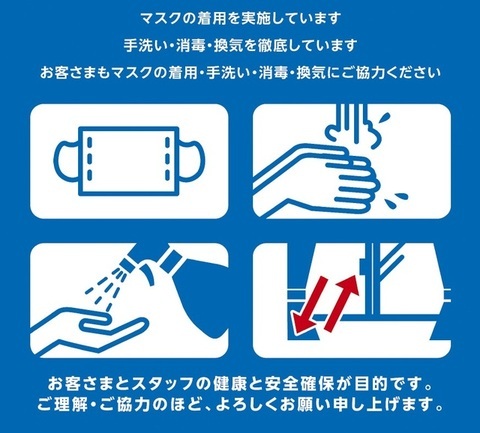 マスクの着用を実施しています
手洗い・消毒・換気を徹底しています
お客さまもマスクの着用・手洗い・消毒・換気にご協力ください

お客さまとスタッフの健康と安全確保が目的です。
ご理解・ご協力のほど、よろしくお願い申し上げます。