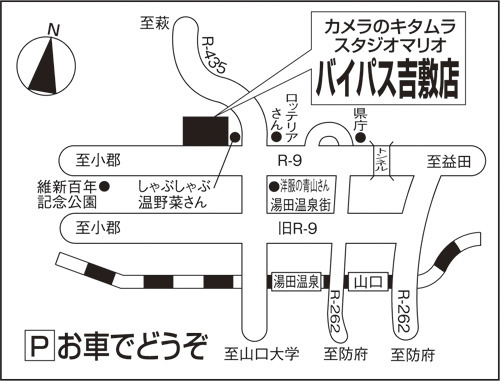 N

至萩

R-435

カメラのキタムラ
スタジオマリオ
バイパス吉敷店

ロッテリアさん

県庁

至小郡

R-9

トンネル

至益田

維新百年記念公園

しゃぶしゃぶ温野菜さん

洋服の青山さん

湯田温泉街

至小郡

旧R-9

湯田温泉

山口

R-262

R-262

P お車でどうぞ

至山口大学

至防府

至防府