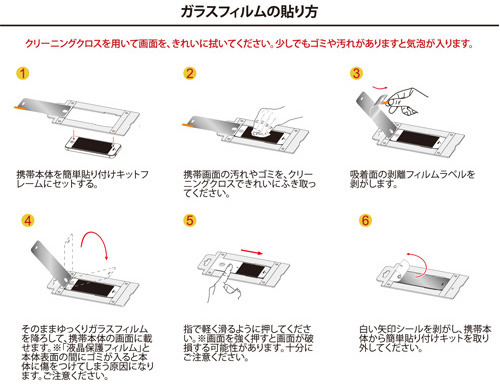 ガラスフィルムの貼り方

クリーニングクロスを用いて画面を、きれいに拭いてください。少しでもゴミや汚れがありますと気泡が入ります。

1

携帯本体を簡単貼り付けキットフレームにセットする。

2

携帯画面の汚れやゴミを、クリーニングクロスできれいにふき取ってください。

3

吸着面の剥離フィルムラベルを剥がします。

4

そのままゆっくりガラスフィルムを降ろして、携帯本体の画面に載せます。※「液晶保護フィルム」と本体表面の間にゴミが入ると本体に傷をつけてしまう原因になります。ご注意ください。

5

指で軽く滑るように押してください。※画面を強く押すと画面が破損する可能性があります。十分にご注意ください。

6

白い矢印シールを剥がし、携帯本体から簡単貼り付けキットを取り外してください。