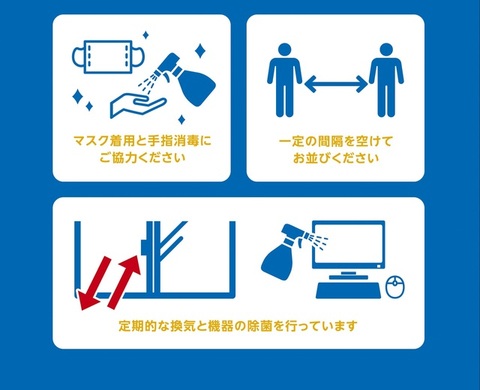 マスク着用と手指消毒に
ご協力ください

一定の間隔を空けて
お並びください

定期的な換気と機器の除菌を行っています