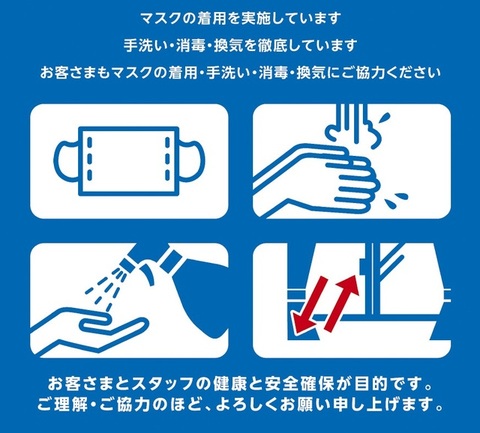 マスクの着用を実施しています
手洗い・消毒・換気を徹底しています
お客さまもマスクの着用・手洗い・消毒・換気にご協力ください

お客さまとスタッフの健康と安全確保が目的です。
ご理解・ご協力のほど、よろしくお願い申し上げます。