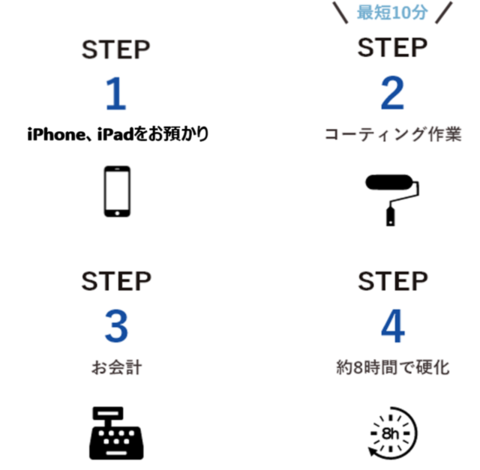 STEP
1
iPhone、iPadをお預かり

＼ 最短10分 ／
STEP
2
コーティング作業

STEP
3
お会計

STEP
4
約8時間で硬化

8h